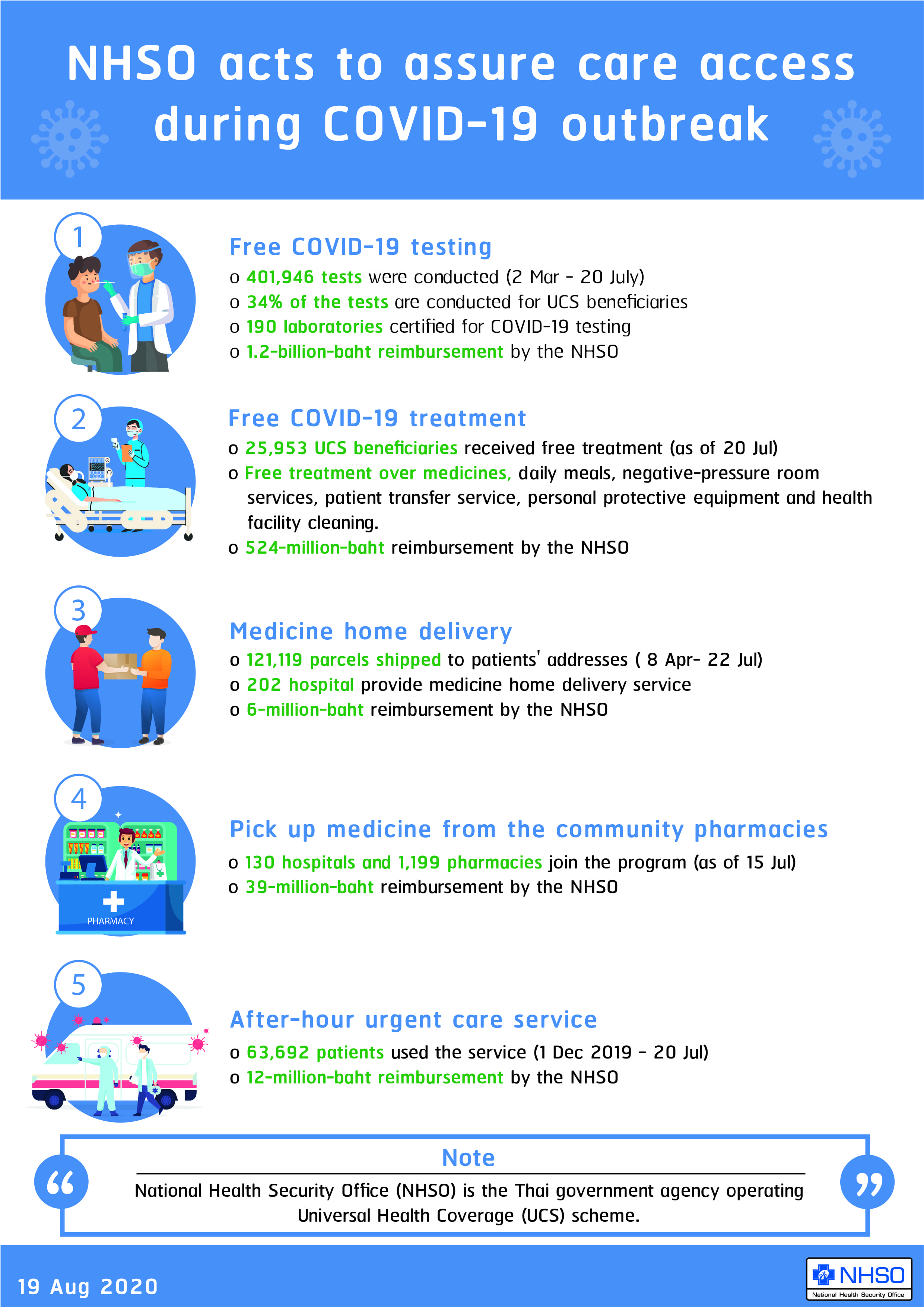 NHSO acts to assure care access during COVID-19 outbreak

1

Free COVID-19 testing

o 401,946 tests were conducted (2 Mar - 20 July)
o 34% of the tests are conducted for UCS beneficiaries
o 190 laboratories certified for COVID-19 testing
o 1.2-billion-baht reimbursement by the NHSO

2

Free COVID-19 treatment

o 25,953 UCS beneficiaries received free treatment (as of 20 Jul)
o Free treatment over medicines, daily meals, negative-pressure room services, patient transfer service, personal protective equipment and health facility cleaning.
o 524-million-baht reimbursement by the NHSO

3

Medicine home delivery

o 121,119 parcels shipped to patients' addresses ( 8 Apr- 22 Jul)
o 202 hospital provide medicine home delivery service
o 6-million-baht reimbursement by the NHSO

4

PHARMACY

Pick up medicine from the community pharmacies

o 130 hospitals and 1,199 pharmacies join the program (as of 15 Jul)
o 39-million-baht reimbursement by the NHSO

5

After-hour urgent care service

o 63,692 patients used the service (1 Dec 2019 - 20 Jul)
o 12-million-baht reimbursement by the NHSO

Note

National Health Security Office (NHSO) is the Thai government agency operating Universal Health Coverage (UCS) scheme.

19 Aug 2020

NHSO
National Health Security Office